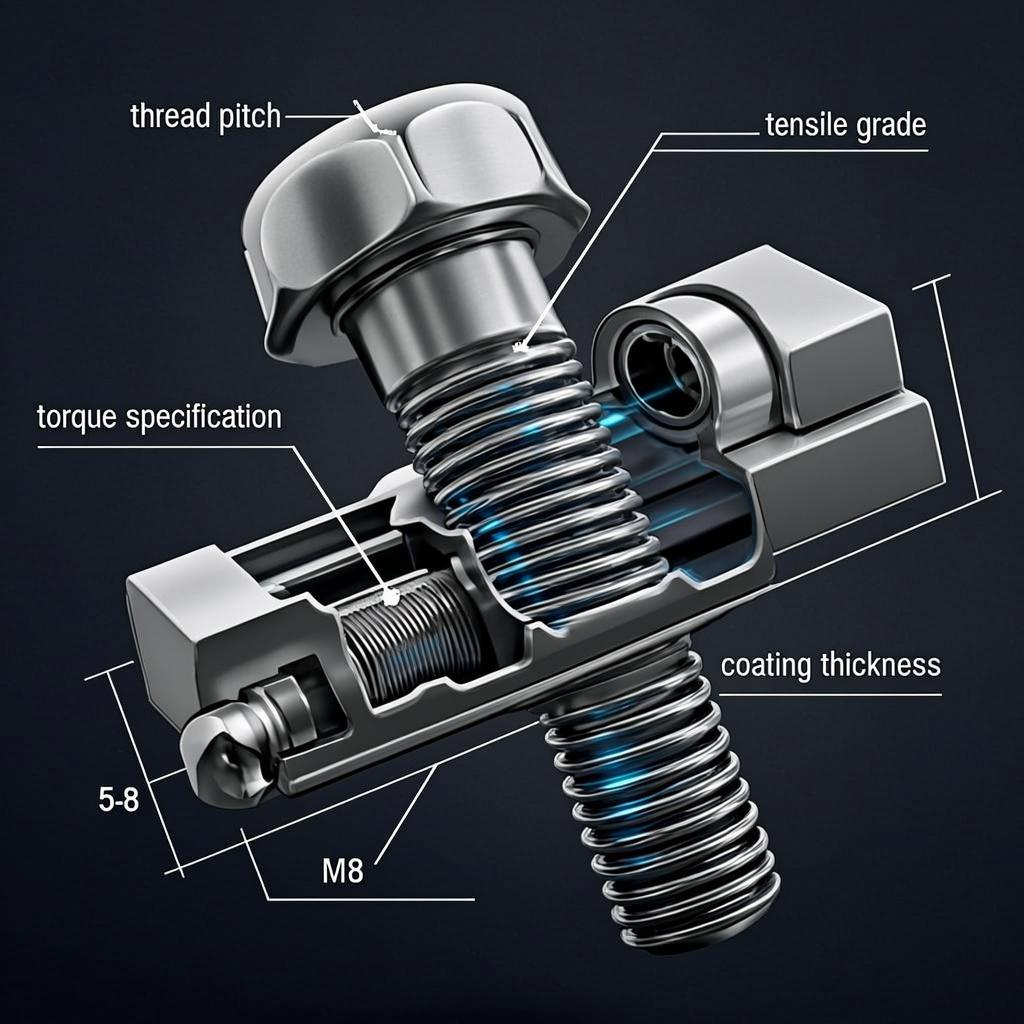 thread pitch

tensile grade

torque specification

coating thickness

5-8

M8